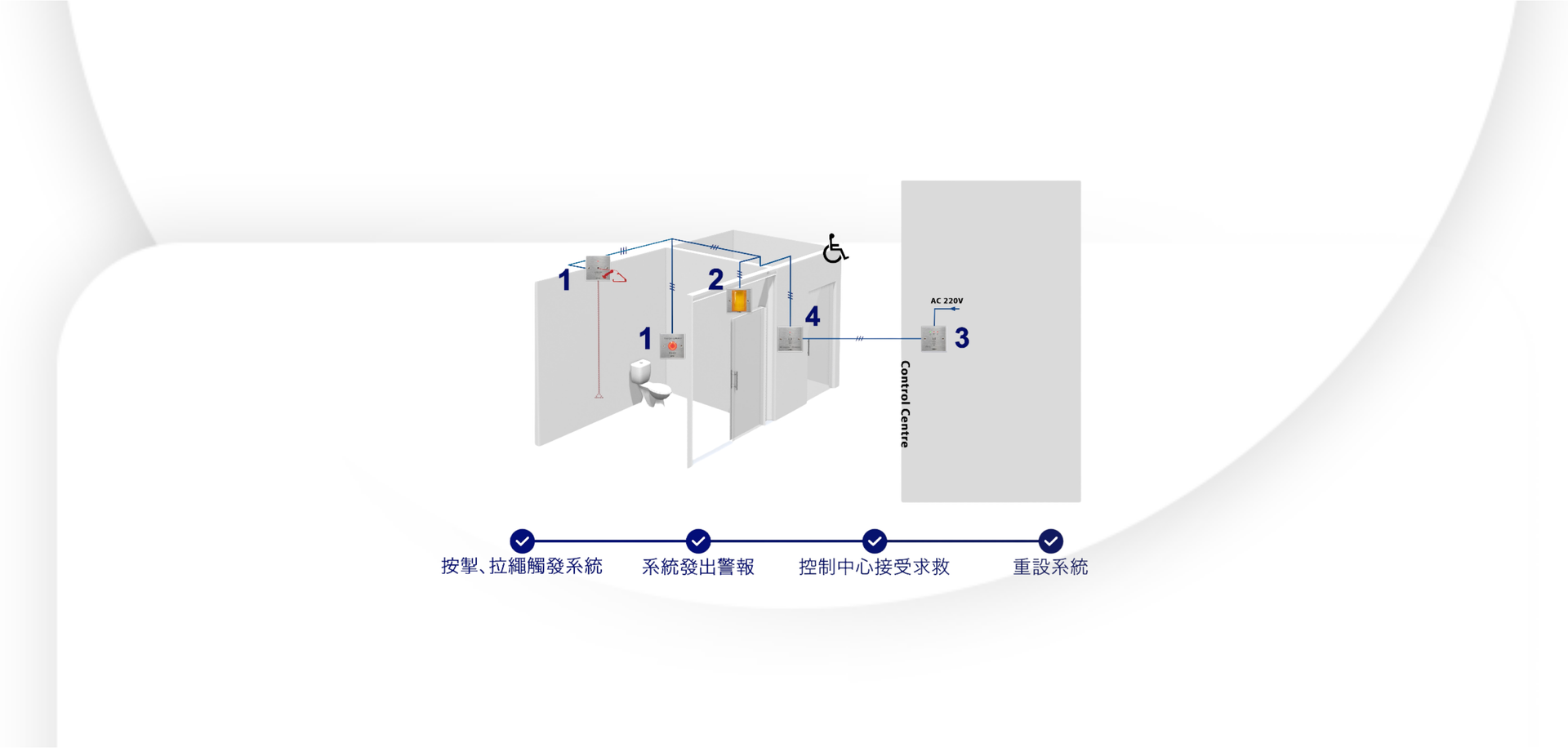 1

2

1

4

AC 220V

3

Control Centre

按掣、拉繩觸發系統

系統發出警報

控制中心接受求救

重設系統